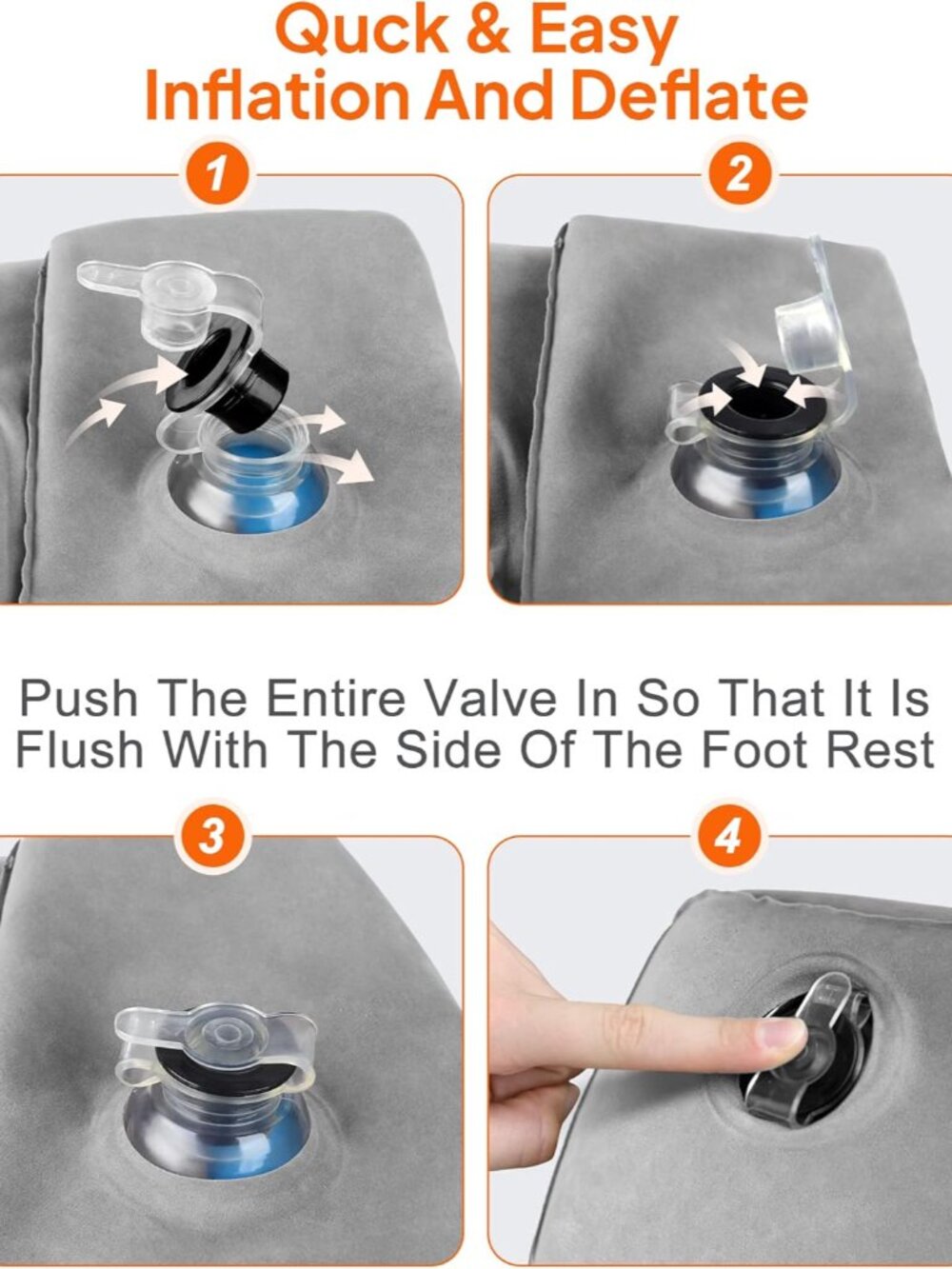 Quck & Easy Inflation And Deflate

1

2

Push The Entire Valve In So That It Is Flush With The Side Of The Foot Rest

3

4